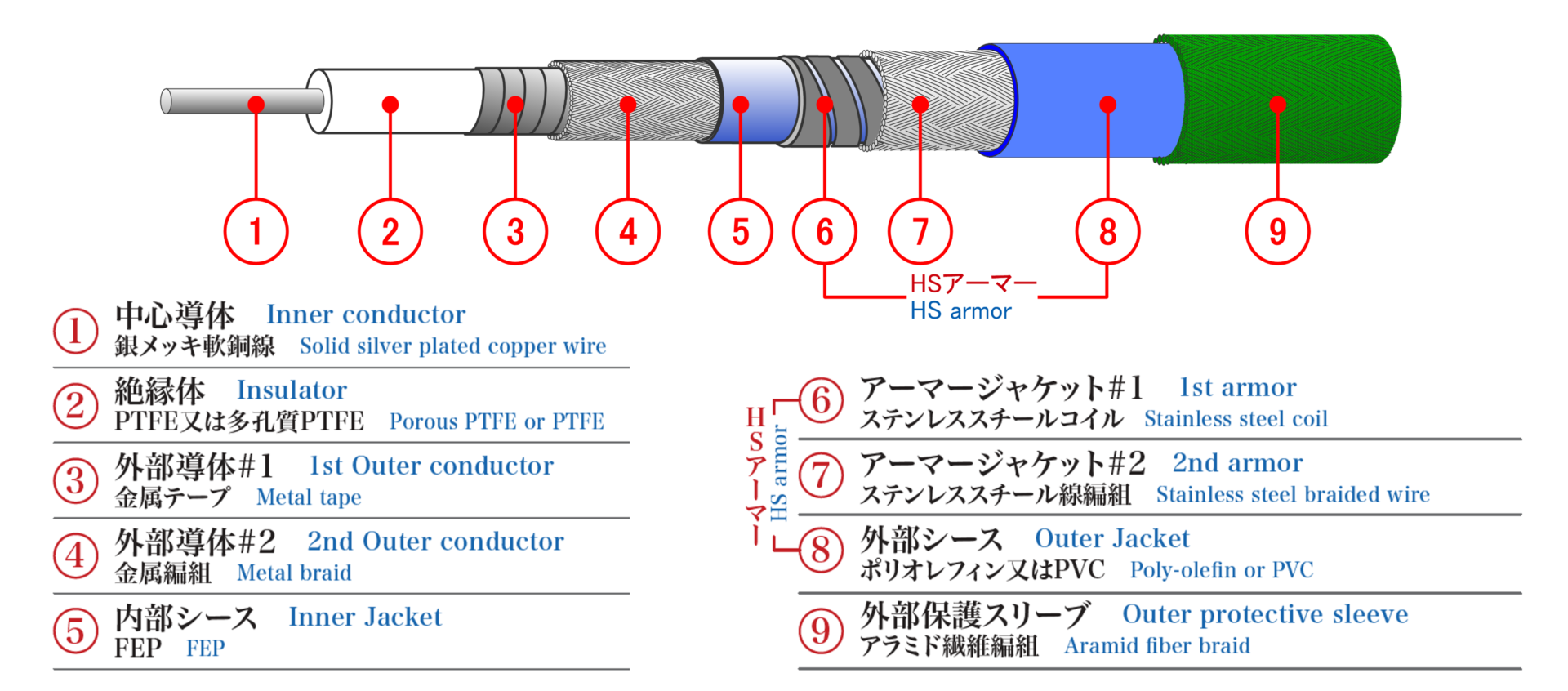 1 2 3 4 5 6 7 8 9

HSアーマー
HS armor

① 中心導体 Inner conductor
銀メッキ軟銅線 Solid silver plated copper wire

② 絶縁体 Insulator
PTFE又は多孔質PTFE Porous PTFE or PTFE

③ 外部導体#1 1st Outer conductor
金属テープ Metal tape

④ 外部導体#2 2nd Outer conductor
金属編組 Metal braid

⑤ 内部シース Inner Jacket
FEP FEP

HSアーマー HS armor

⑥ アーマージャケット#1 1st armor
ステンレススチールコイル Stainless steel coil

⑦ アーマージャケット#2 2nd armor
ステンレススチール線編組 Stainless steel braided wire

⑧ 外部シース Outer Jacket
ポリオレフィン又はPVC Poly-olefin or PVC

⑨ 外部保護スリーブ Outer protective sleeve
アラミド繊維編組 Aramid fiber braid